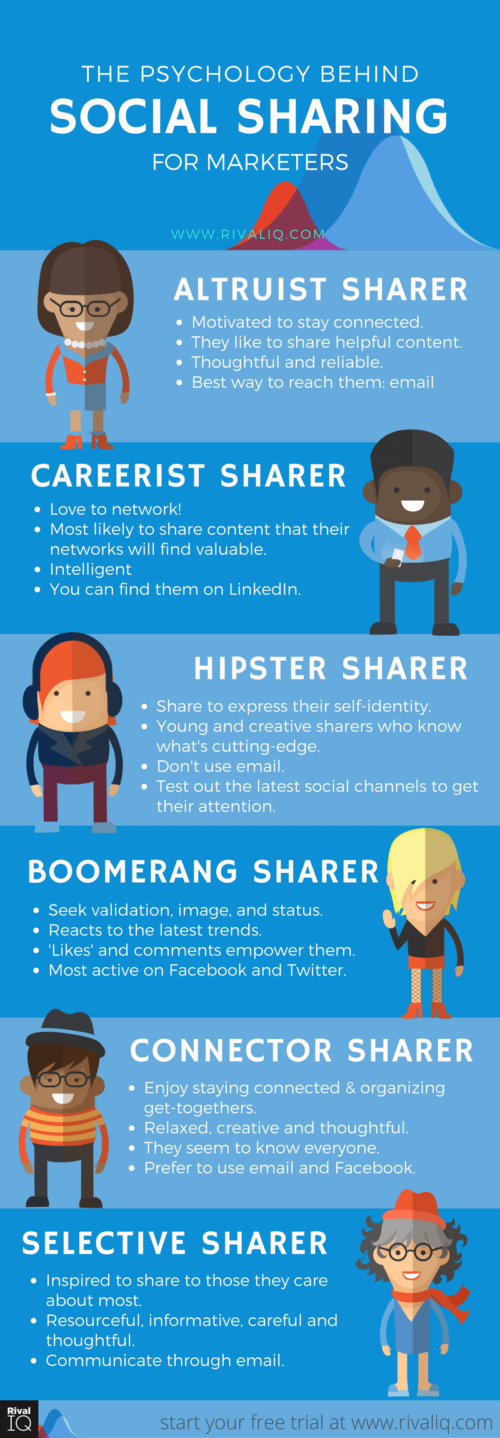 THE PSYCHOLOGY BEHIND
SOCIAL SHARING
FOR MARKETERS

WWW.RIVALIQ.COM

ALTRUIST SHARER
- Motivated to stay connected.
- They like to share helpful content.
- Thoughtful and reliable.
- Best way to reach them: email

CAREERIST SHARER
- Love to network!
- Most likely to share content that their networks will find valuable.
- Intelligent
- You can find them on LinkedIn.

HIPSTER SHARER
- Share to express their self-identity.
- Young and creative sharers who know what's cutting-edge.
- Don't use email.
- Test out the latest social channels to get their attention.

BOOMERANG SHARER
- Seek validation, image, and status.
- Reacts to the latest trends.
- 'Likes' and comments empower them.
- Most active on Facebook and Twitter.

CONNECTOR SHARER
- Enjoy staying connected & organizing get-togethers.
- Relaxed, creative and thoughtful.
- They seem to know everyone.
- Prefer to use email and Facebook.

SELECTIVE SHARER
- Inspired to share to those they care about most.
- Resourceful, informative, careful and thoughtful.
- Communicate through email.

Rival IQ

start your free trial at www.rivaliq.com